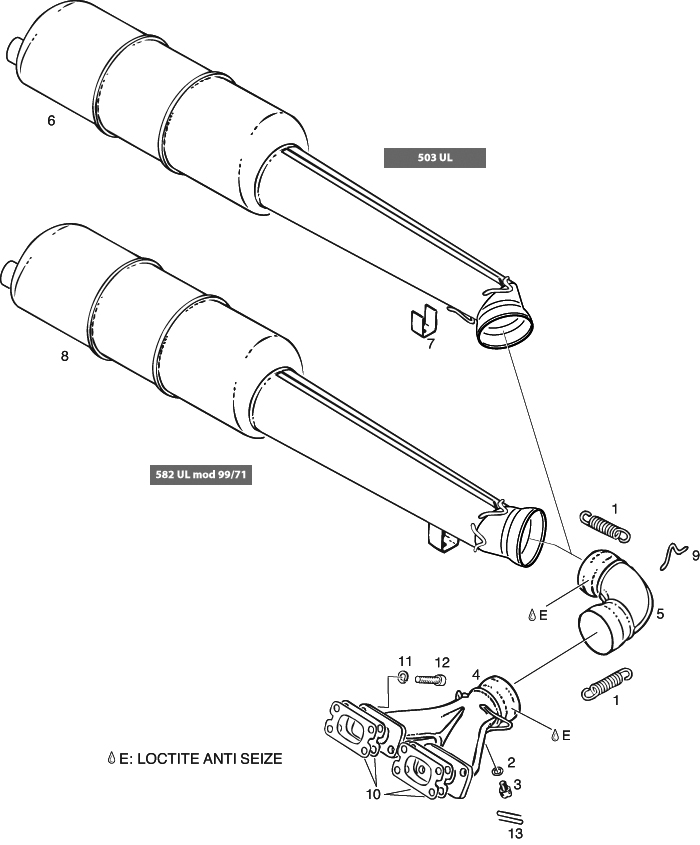 6

503 UL

7

8

582 UL mod 99/71

1

9

E

5

11

12

4

1

E

E: LOCTITE ANTI SEIZE

2

3

10

13