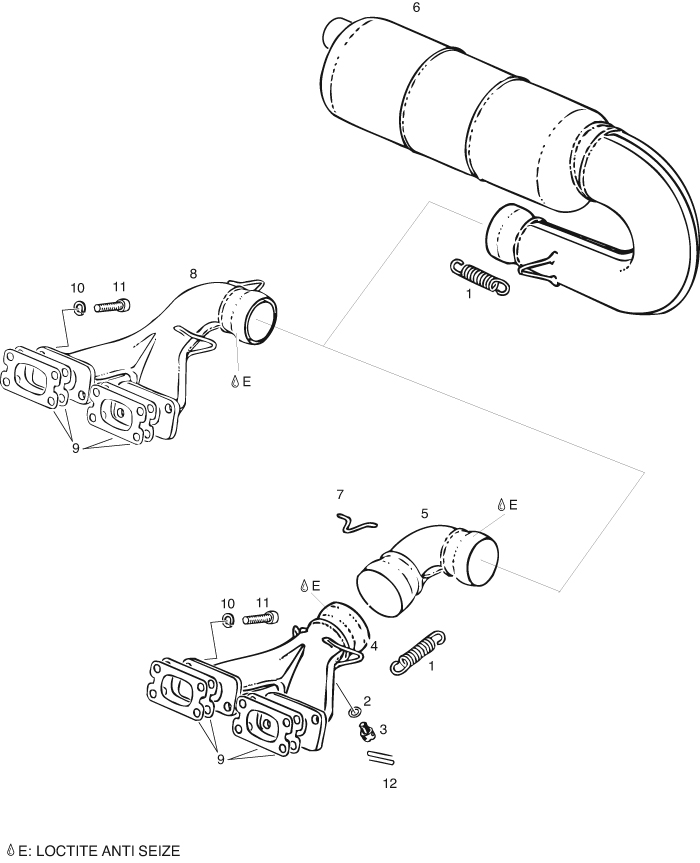 6
1
10
11
8
E
9
7
5
E
E
10
11
4
1
2
3
9
12
E: LOCTITE ANTI SEIZE