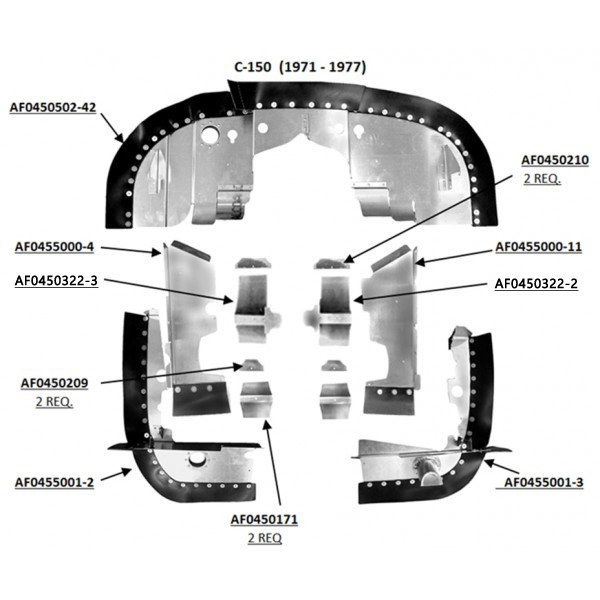 C-150 (1971 - 1977)

AF0450502-42

AF0450210
2 REQ.

AF0455000-4

AF0455000-11

AF0450322-3

AF0450322-2

AF0450209
2 REQ.

AF0455001-2

AF0455001-3

AF0450171
2 REQ