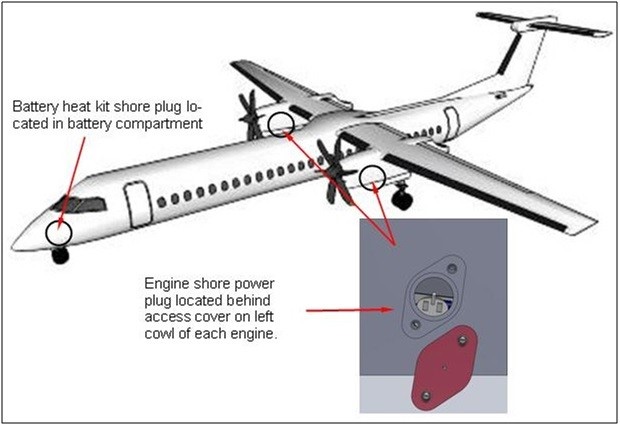 Battery heat kit shore plug located in battery compartment

Engine shore power plug located behind access cover on left cowl of each engine.