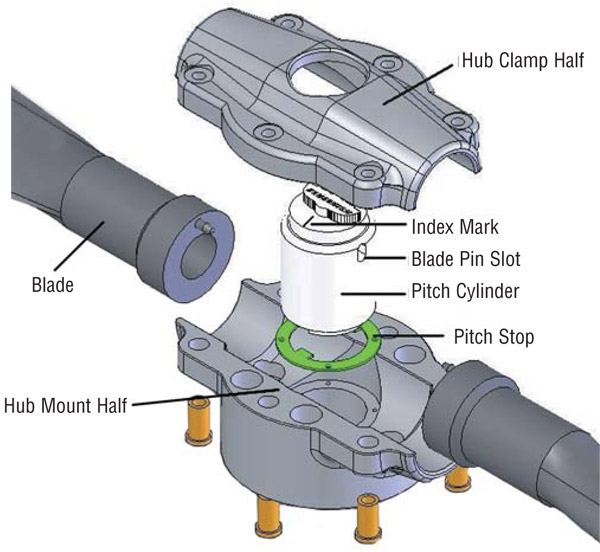 Hub Clamp Half
Index Mark
Blade Pin Slot
Blade
Pitch Cylinder
Pitch Stop
Hub Mount Half