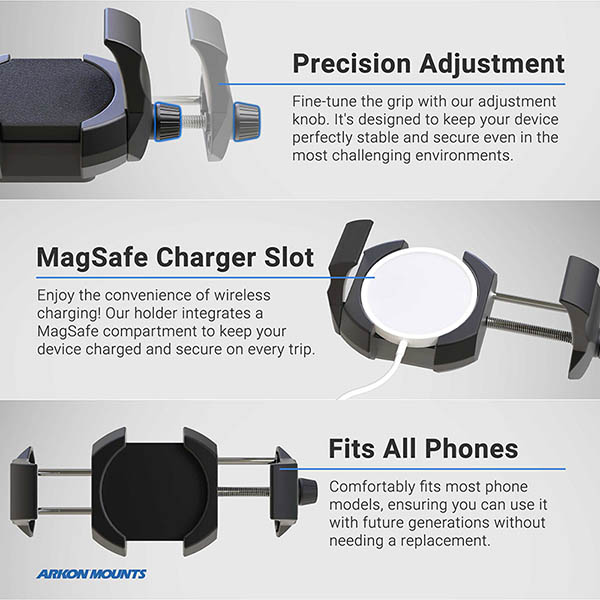 Precision Adjustment

Fine-tune the grip with our adjustment knob. It's designed to keep your device perfectly stable and secure even in the most challenging environments.

MagSafe Charger Slot

Enjoy the convenience of wireless charging! Our holder integrates a MagSafe compartment to keep your device charged and secure on every trip.

Fits All Phones

Comfortably fits most phone models, ensuring you can use it with future generations without needing a replacement.

ARKON MOUNTS