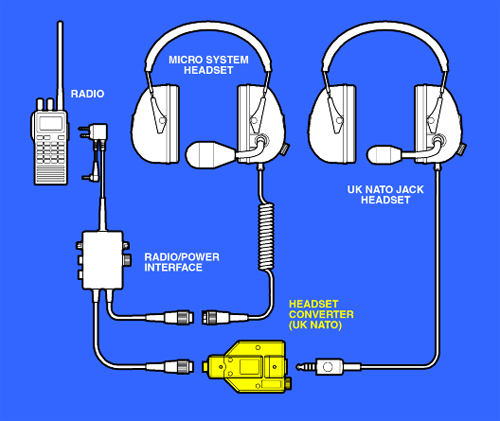 RADIO

MICRO SYSTEM HEADSET

UK NATO JACK HEADSET

RADIO/POWER INTERFACE

HEADSET CONVERTER (UK NATO)