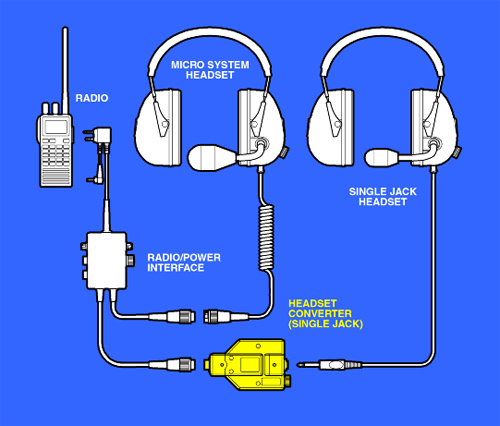 MICRO SYSTEM HEADSET

RADIO

SINGLE JACK HEADSET

RADIO/POWER INTERFACE

HEADSET CONVERTER (SINGLE JACK)