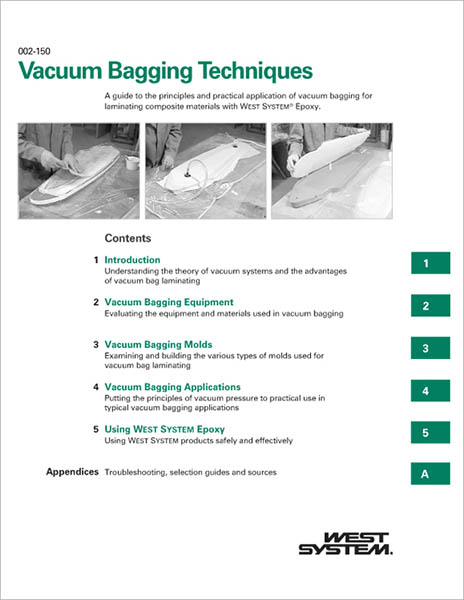 002-150

Vacuum Bagging Techniques

A guide to the principles and practical application of vacuum bagging for laminating composite materials with WEST SYSTEM® Epoxy.

Contents

1 Introduction
Understanding the theory of vacuum systems and the advantages of vacuum bag laminating

1

2 Vacuum Bagging Equipment
Evaluating the equipment and materials used in vacuum bagging

2

3 Vacuum Bagging Molds
Examining and building the various types of molds used for vacuum bag laminating

3

4 Vacuum Bagging Applications
Putting the principles of vacuum pressure to practical use in typical vacuum bagging applications

4

5 Using WEST SYSTEM Epoxy
Using WEST SYSTEM products safely and effectively

5

Appendices Troubleshooting, selection guides and sources

A

WEST SYSTEM.