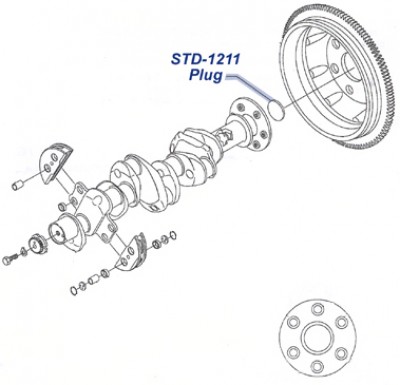 STD-1211
Plug