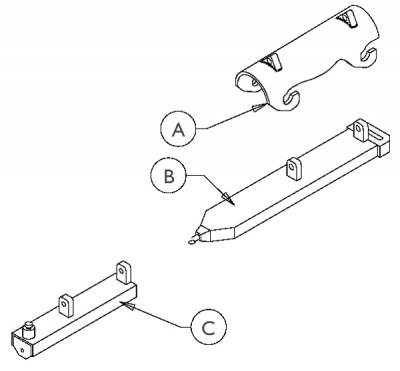 A

B

C