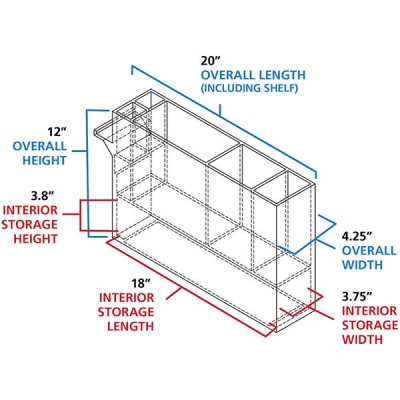 20”
OVERALL LENGTH
(INCLUDING SHELF)

12”
OVERALL
HEIGHT

3.8”
INTERIOR
STORAGE
HEIGHT

4.25”
OVERALL
WIDTH

18”
INTERIOR
STORAGE
LENGTH

3.75”
INTERIOR
STORAGE
WIDTH